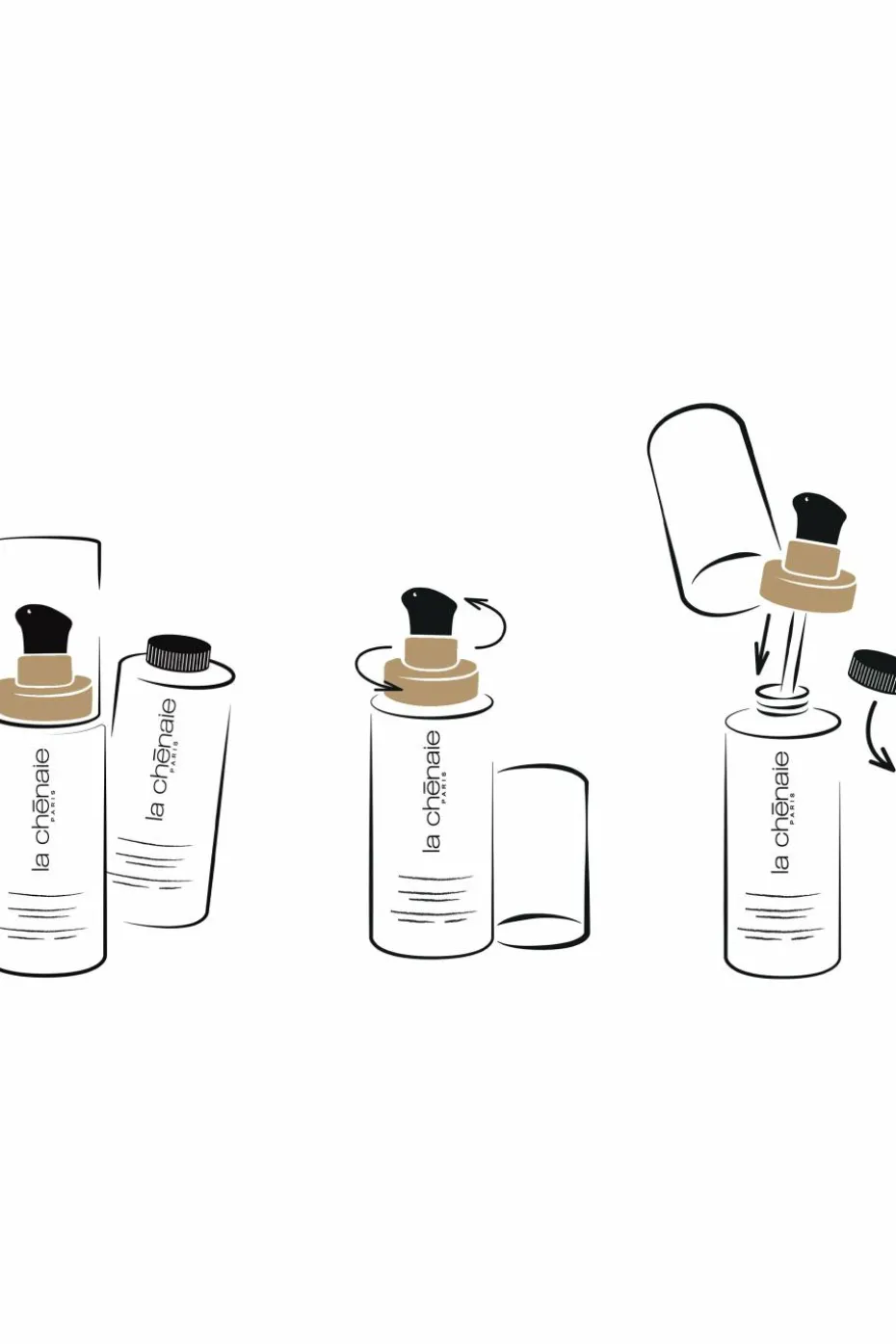 la chēnaie PARIS

la chēnaie PARIS

la chēnaie PARIS

la chēnaie PARIS